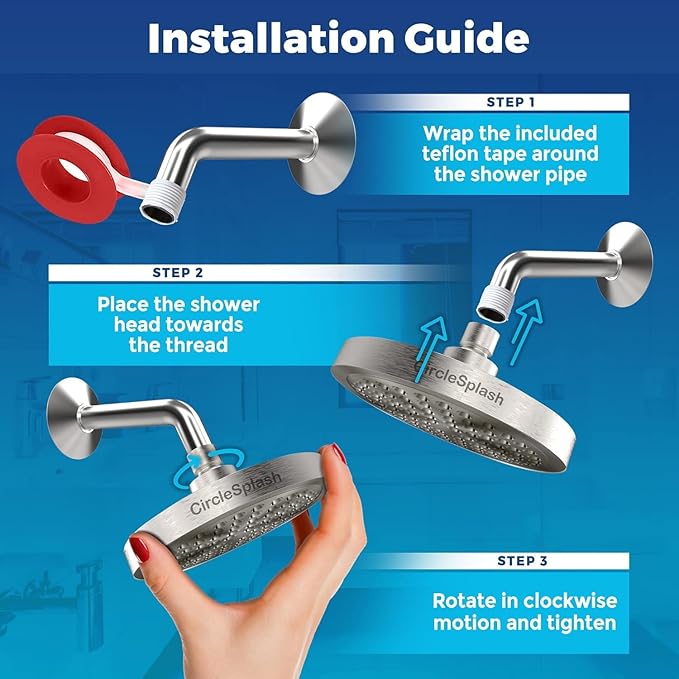 Installation Guide

STEP 1

Wrap the included teflon tape around the shower pipe

STEP 2

Place the shower head towards the thread

CircleSplash

CircleSplash

STEP 3

Rotate in clockwise motion and tighten